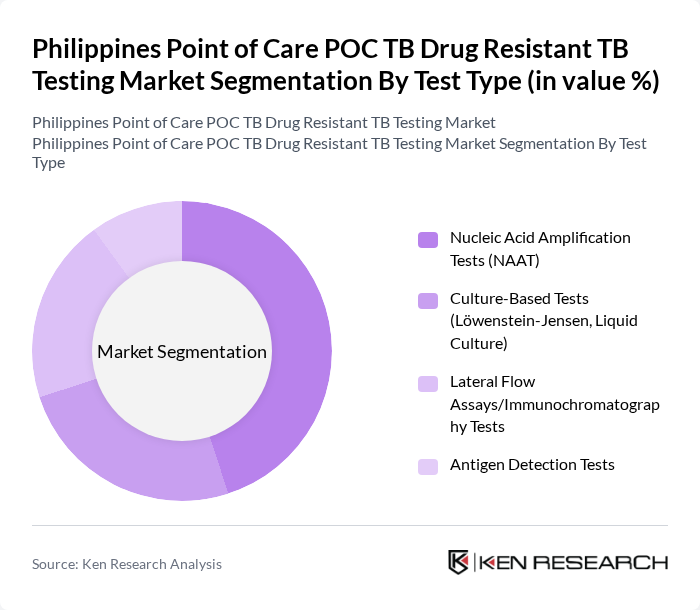 Philippines Point of Care POC TB Drug Resistant TB Testing Market Segmentation By Test Type (in value %)

Philippines Point of Care POC TB Drug Resistant TB Testing Market
Philippines Point of Care POC TB Drug Resistant TB Testing Market Segmentation By Test Type

Market Segmentation

Nucleic Acid Amplification Tests (NAAT)

Culture-Based Tests (Löwenstein-Jensen, Liquid Culture)

Lateral Flow Assays/Immunochromatography Tests

Antigen Detection Tests

Source: Ken Research Analysis

KEN RESEARCH