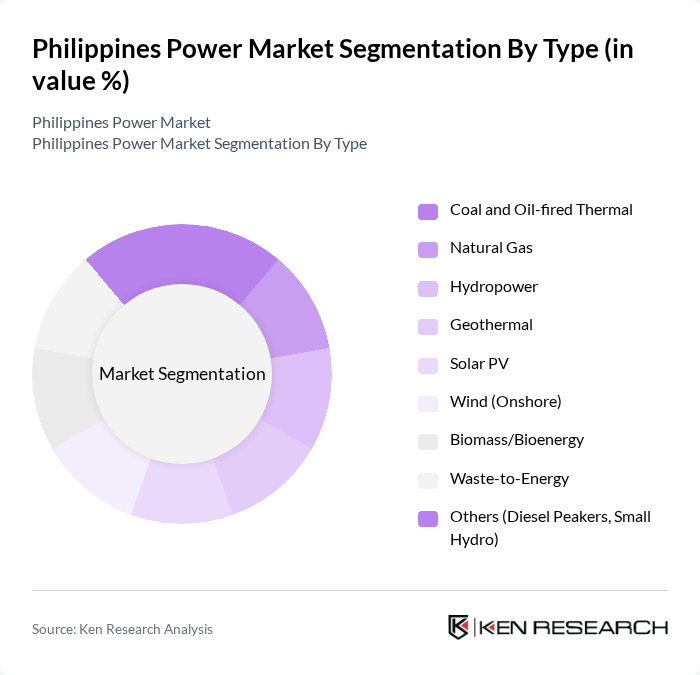 Philippines Power Market Segmentation By Type (in value %)

Philippines Power Market
Philippines Power Market Segmentation By Type

Market Segmentation

Coal and Oil-fired Thermal
Natural Gas
Hydropower
Geothermal
Solar PV
Wind (Onshore)
Biomass/Bioenergy
Waste-to-Energy
Others (Diesel Peakers, Small Hydro)

Source: Ken Research Analysis

KEN RESEARCH