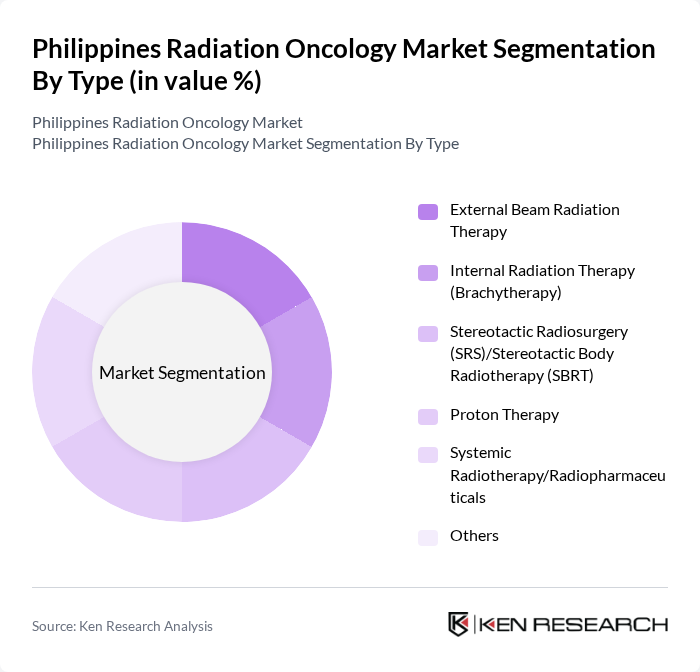 Philippines Radiation Oncology Market Segmentation By Type (in value %)

Philippines Radiation Oncology Market
Philippines Radiation Oncology Market Segmentation By Type

Market Segmentation

External Beam Radiation Therapy

Internal Radiation Therapy (Brachytherapy)

Stereotactic Radiosurgery (SRS)/Stereotactic Body Radiotherapy (SBRT)

Proton Therapy

Systemic Radiotherapy/Radiopharmaceuticals

Others

Source: Ken Research Analysis

KEN RESEARCH