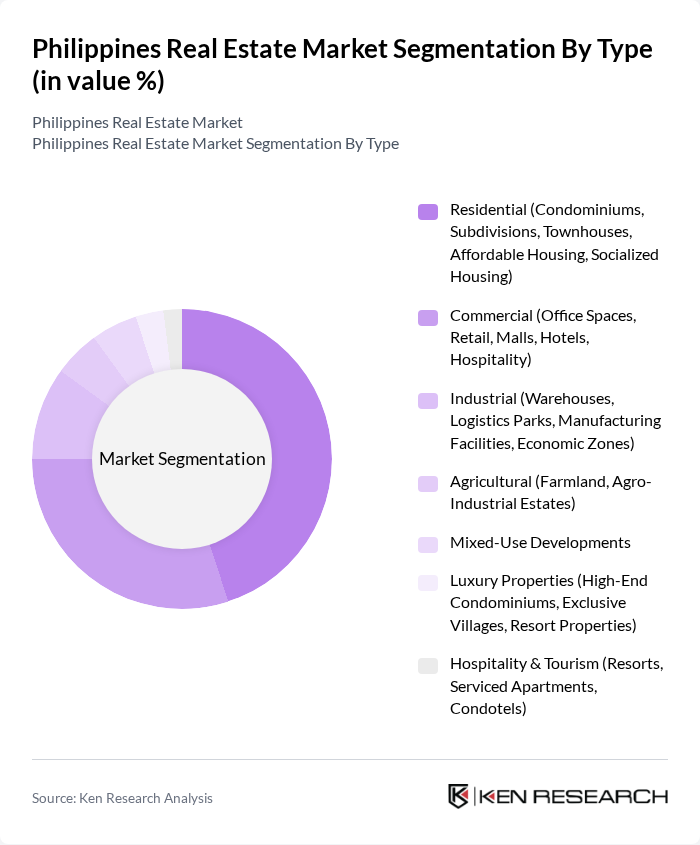 Philippines Real Estate Market Segmentation By Type (in value %)

Philippines Real Estate Market
Philippines Real Estate Market Segmentation By Type

Market Segmentation

Residential (Condominiums, Subdivisions, Townhouses, Affordable Housing, Socialized Housing)

Commercial (Office Spaces, Retail, Malls, Hotels, Hospitality)

Industrial (Warehouses, Logistics Parks, Manufacturing Facilities, Economic Zones)

Agricultural (Farmland, Agro-Industrial Estates)

Mixed-Use Developments

Luxury Properties (High-End Condominiums, Exclusive Villages, Resort Properties)

Hospitality & Tourism (Resorts, Serviced Apartments, Condotels)

Source: Ken Research Analysis

KEN RESEARCH