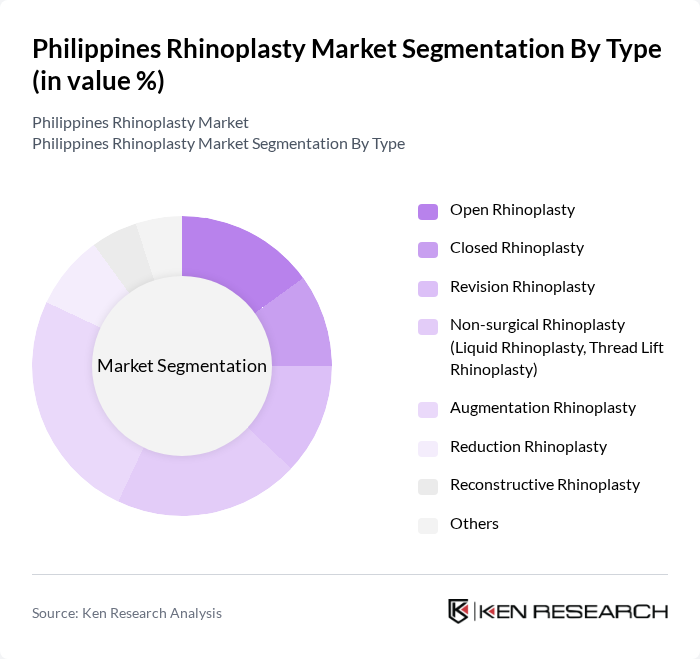 Philippines Rhinoplasty Market Segmentation By Type (in value %)

Philippines Rhinoplasty Market
Philippines Rhinoplasty Market Segmentation By Type

Market Segmentation

Open Rhinoplasty
Closed Rhinoplasty
Revision Rhinoplasty
Non-surgical Rhinoplasty (Liquid Rhinoplasty, Thread Lift Rhinoplasty)
Augmentation Rhinoplasty
Reduction Rhinoplasty
Reconstructive Rhinoplasty
Others

Source: Ken Research Analysis

KEN RESEARCH