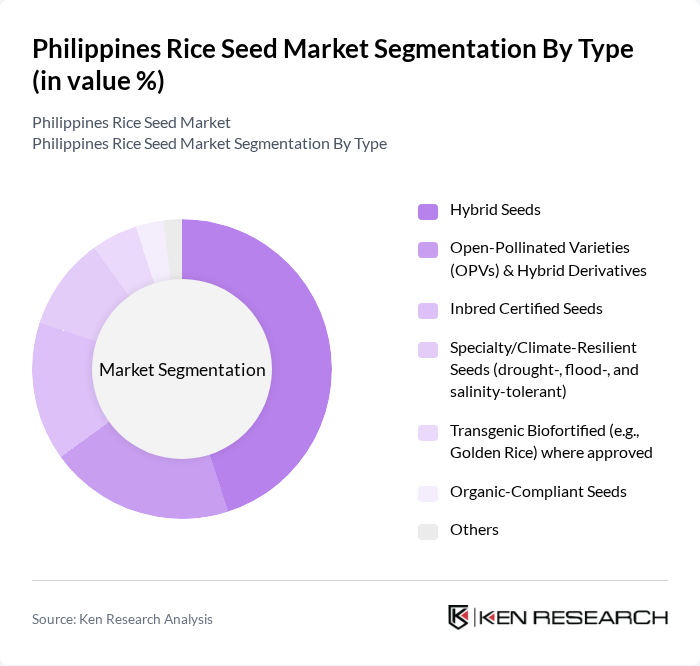 Philippines Rice Seed Market Segmentation By Type (in value %)

Philippines Rice Seed Market
Philippines Rice Seed Market Segmentation By Type

Market Segmentation

Hybrid Seeds

Open-Pollinated Varieties (OPVs) & Hybrid Derivatives

Inbred Certified Seeds

Specialty/Climate-Resilient Seeds (drought-, flood-, and salinity-tolerant)

Transgenic Biofortified (e.g., Golden Rice) where approved

Organic-Compliant Seeds

Others

Source: Ken Research Analysis

KEN RESEARCH