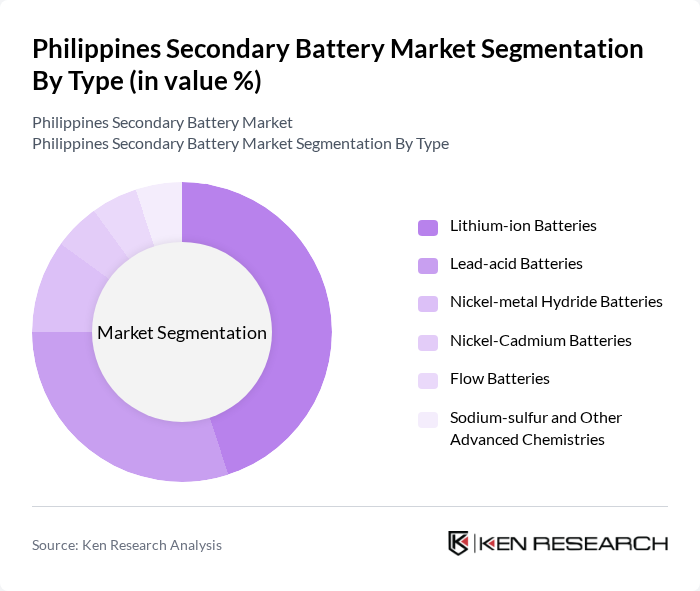 Philippines Secondary Battery Market Segmentation By Type (in value %)

Philippines Secondary Battery Market
Philippines Secondary Battery Market Segmentation By Type

Market Segmentation

Lithium-ion Batteries
Lead-acid Batteries
Nickel-metal Hydride Batteries
Nickel-Cadmium Batteries
Flow Batteries
Sodium-sulfur and Other Advanced Chemistries

Source: Ken Research Analysis

KEN RESEARCH