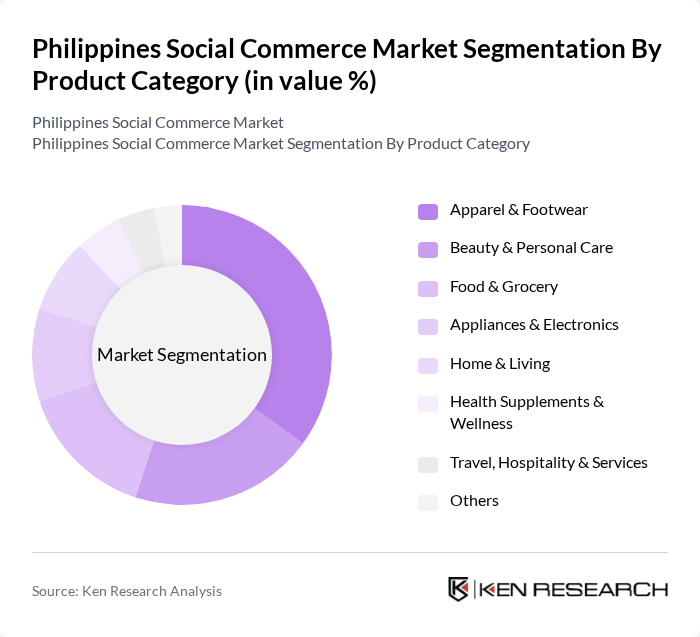 Philippines Social Commerce Market Segmentation By Product Category (in value %)

Philippines Social Commerce Market
Philippines Social Commerce Market Segmentation By Product Category

Market Segmentation

Apparel & Footwear
Beauty & Personal Care
Food & Grocery
Appliances & Electronics
Home & Living
Health Supplements & Wellness
Travel, Hospitality & Services
Others

Source: Ken Research Analysis

KEN RESEARCH