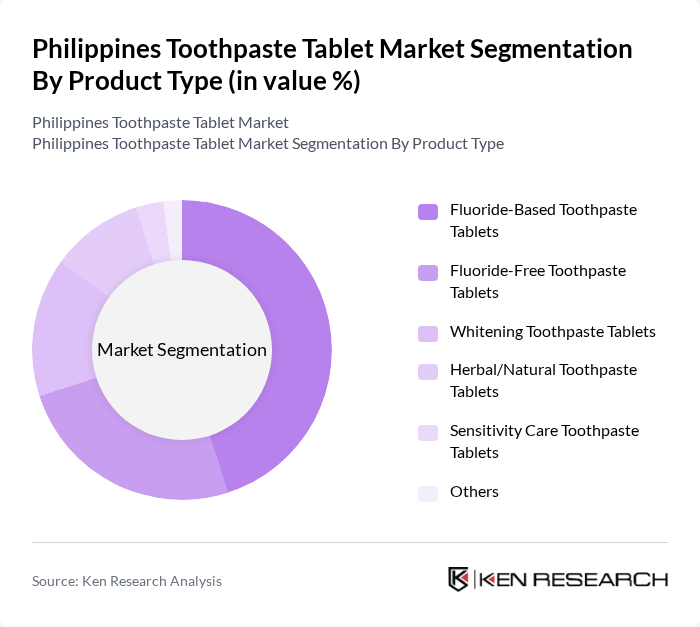 Philippines Toothpaste Tablet Market Segmentation By Product Type (in value %)

Philippines Toothpaste Tablet Market
Philippines Toothpaste Tablet Market Segmentation By Product Type

Market Segmentation

Fluoride-Based Toothpaste Tablets

Fluoride-Free Toothpaste Tablets

Whitening Toothpaste Tablets

Herbal/Natural Toothpaste Tablets

Sensitivity Care Toothpaste Tablets

Others

Source: Ken Research Analysis

KEN RESEARCH