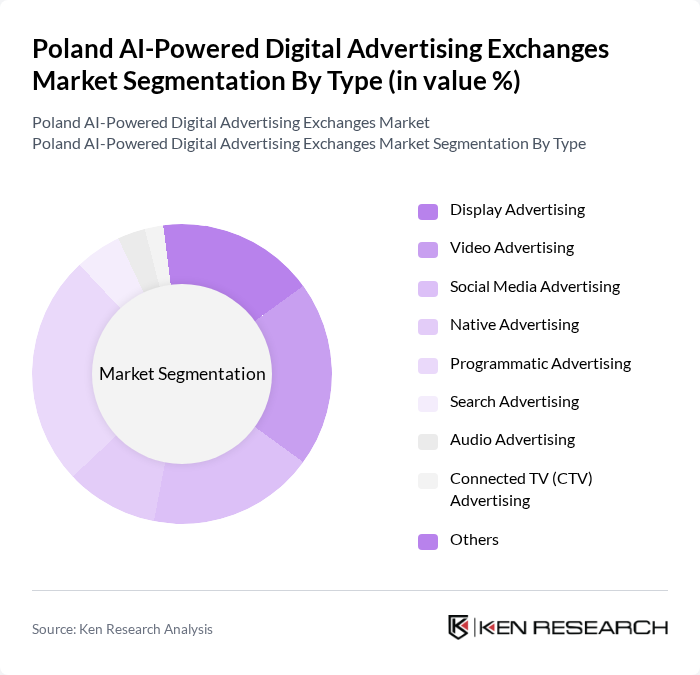 Poland AI-Powered Digital Advertising Exchanges Market Segmentation By Type (in value %)

Poland AI-Powered Digital Advertising Exchanges Market
Poland AI-Powered Digital Advertising Exchanges Market Segmentation By Type

Market Segmentation

Display Advertising
Video Advertising
Social Media Advertising
Native Advertising
Programmatic Advertising
Search Advertising
Audio Advertising
Connected TV (CTV) Advertising
Others

Source: Ken Research Analysis

KEN RESEARCH