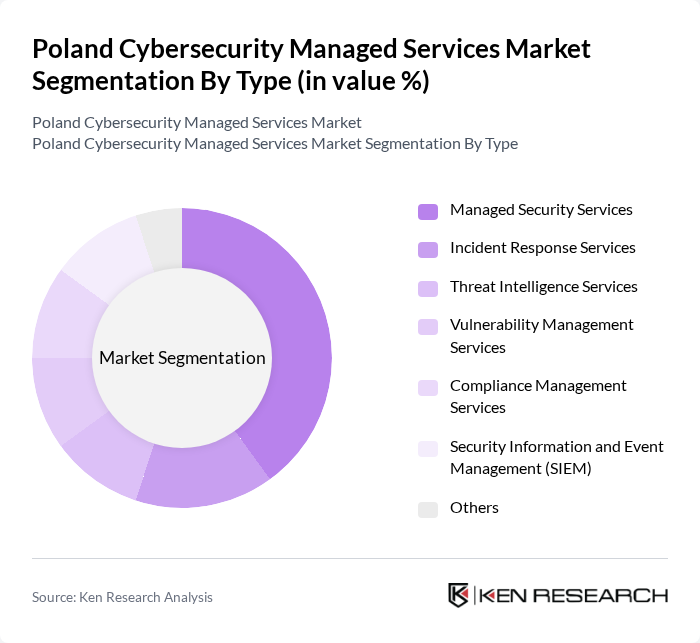 Poland Cybersecurity Managed Services Market Segmentation By Type (in value %)

Poland Cybersecurity Managed Services Market
Poland Cybersecurity Managed Services Market Segmentation By Type

Market Segmentation

Managed Security Services
Incident Response Services
Threat Intelligence Services
Vulnerability Management Services
Compliance Management Services
Security Information and Event Management (SIEM)
Others

Source: Ken Research Analysis

KEN RESEARCH