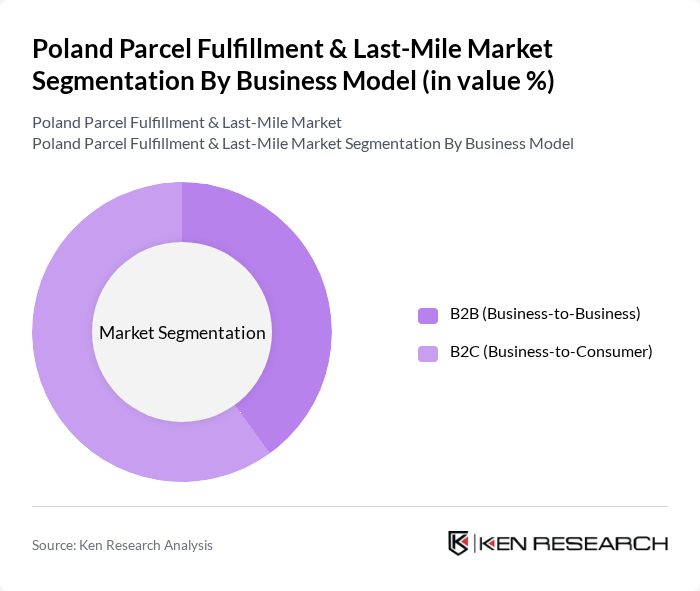 Poland Parcel Fulfillment & Last-Mile Market Segmentation By Business Model (in value %)

Poland Parcel Fulfillment & Last-Mile Market
Poland Parcel Fulfillment & Last-Mile Market Segmentation By Business Model

Market Segmentation

B2B (Business-to-Business)
B2C (Business-to-Consumer)

Source: Ken Research Analysis

KEN RESEARCH