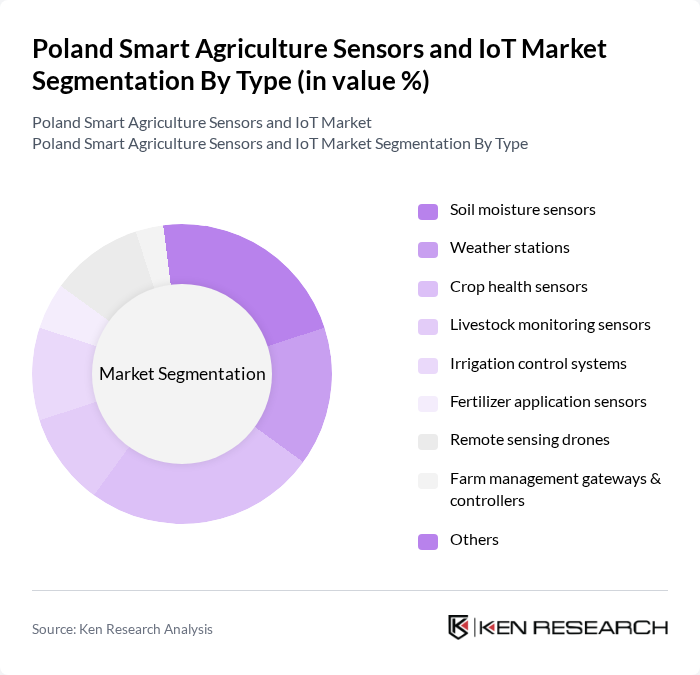 Poland Smart Agriculture Sensors and IoT Market Segmentation By Type (in value %)

Poland Smart Agriculture Sensors and IoT Market
Poland Smart Agriculture Sensors and IoT Market Segmentation By Type

Market Segmentation

Soil moisture sensors
Weather stations
Crop health sensors
Livestock monitoring sensors
Irrigation control systems
Fertilizer application sensors
Remote sensing drones
Farm management gateways & controllers
Others

Source: Ken Research Analysis

KEN RESEARCH