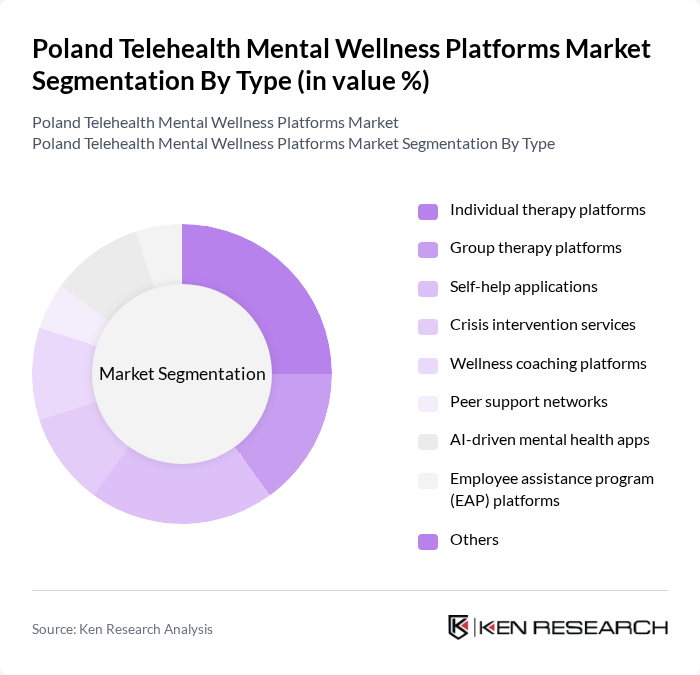 Poland Telehealth Mental Wellness Platforms Market Segmentation By Type (in value %)

Poland Telehealth Mental Wellness Platforms Market
Poland Telehealth Mental Wellness Platforms Market Segmentation By Type

Market Segmentation

Individual therapy platforms
Group therapy platforms
Self-help applications
Crisis intervention services
Wellness coaching platforms
Peer support networks
AI-driven mental health apps
Employee assistance program (EAP) platforms
Others

Source: Ken Research Analysis

KEN RESEARCH