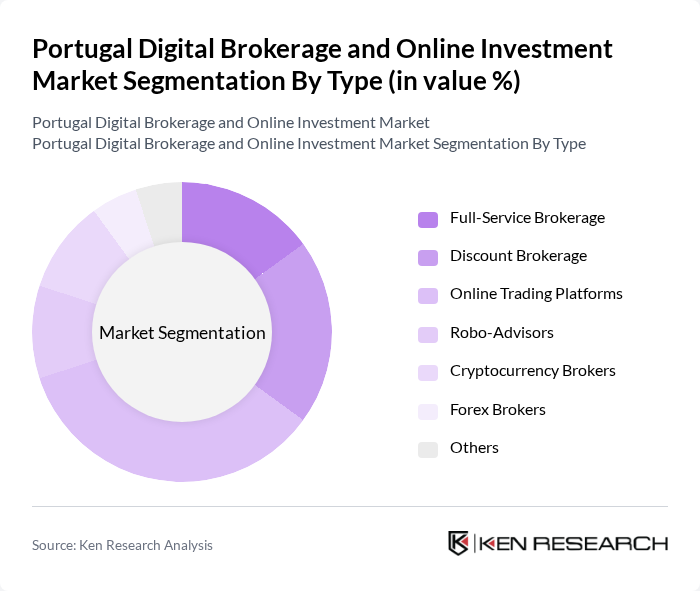 Portugal Digital Brokerage and Online Investment Market Segmentation By Type (in value %)

Portugal Digital Brokerage and Online Investment Market
Portugal Digital Brokerage and Online Investment Market Segmentation By Type

Market Segmentation

Full-Service Brokerage
Discount Brokerage
Online Trading Platforms
Robo-Advisors
Cryptocurrency Brokers
Forex Brokers
Others

Source: Ken Research Analysis

KEN RESEARCH