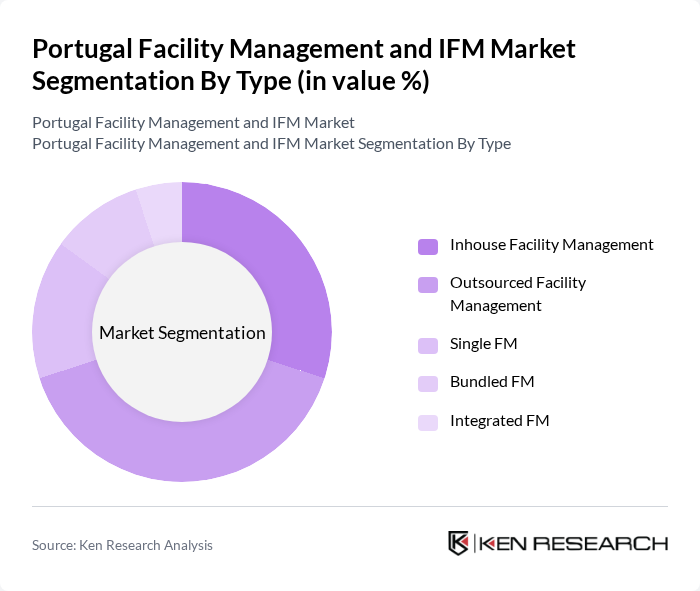 Portugal Facility Management and IFM Market Segmentation By Type (in value %)

Portugal Facility Management and IFM Market
Portugal Facility Management and IFM Market Segmentation By Type

Market Segmentation

Inhouse Facility Management
Outsourced Facility Management
Single FM
Bundled FM
Integrated FM

Source: Ken Research Analysis

KEN RESEARCH