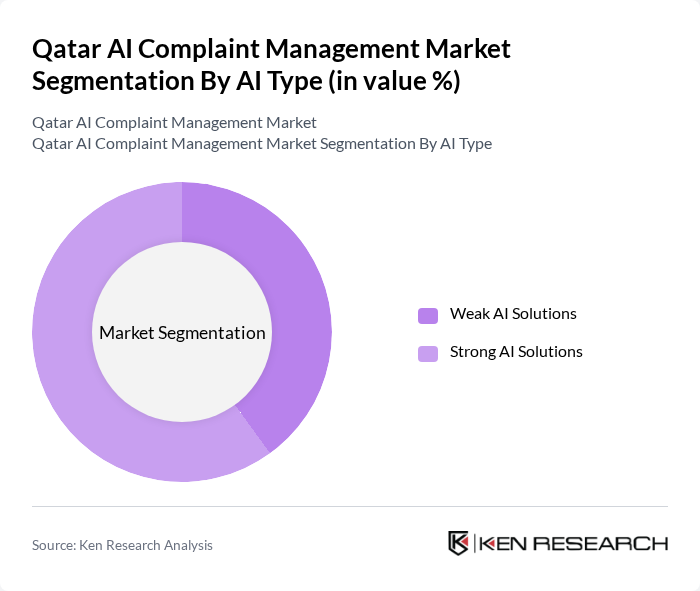 Qatar AI Complaint Management Market Segmentation By AI Type (in value %)

Qatar AI Complaint Management Market
Qatar AI Complaint Management Market Segmentation By AI Type

Market Segmentation

Weak AI Solutions
Strong AI Solutions

Source: Ken Research Analysis

KEN RESEARCH