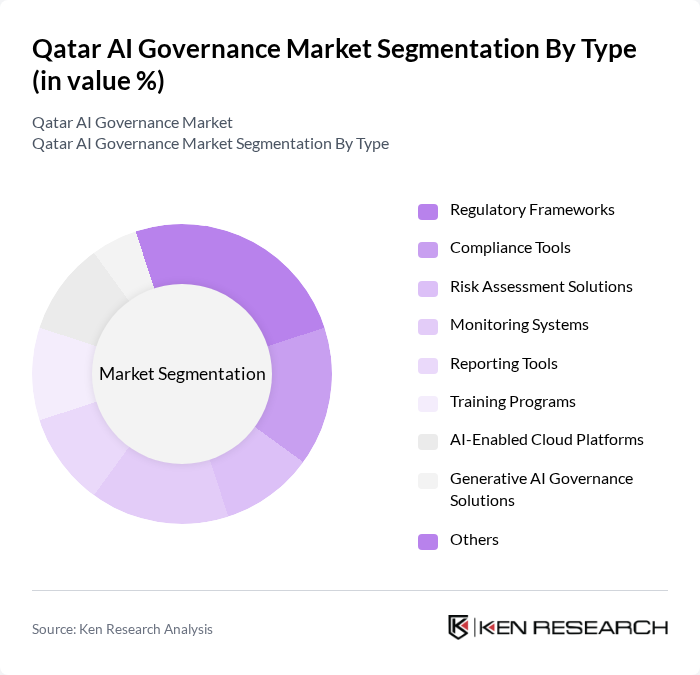 Qatar AI Governance Market Segmentation By Type (in value %)

Qatar AI Governance Market
Qatar AI Governance Market Segmentation By Type

Market Segmentation

Regulatory Frameworks
Compliance Tools
Risk Assessment Solutions
Monitoring Systems
Reporting Tools
Training Programs
AI-Enabled Cloud Platforms
Generative AI Governance Solutions
Others

Source: Ken Research Analysis

KEN RESEARCH