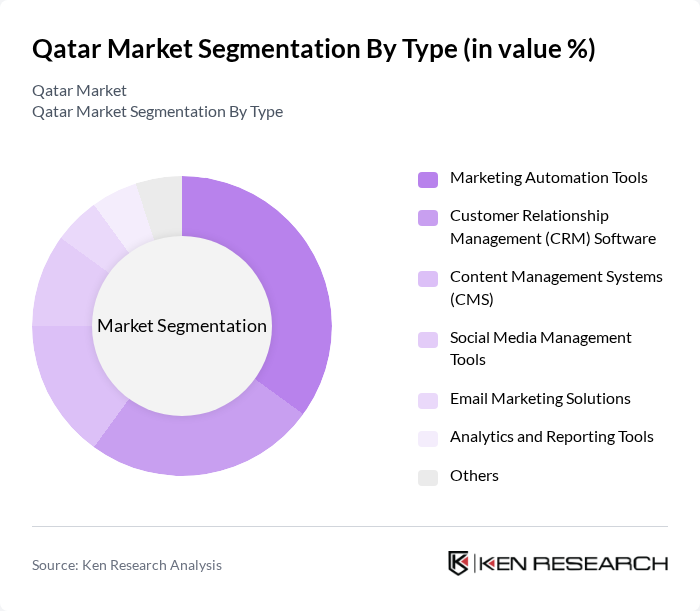 Qatar Market Segmentation By Type (in value %)

Qatar Market
Qatar Market Segmentation By Type

Market Segmentation

Marketing Automation Tools
Customer Relationship Management (CRM) Software
Content Management Systems (CMS)
Social Media Management Tools
Email Marketing Solutions
Analytics and Reporting Tools
Others

Source: Ken Research Analysis

KEN RESEARCH