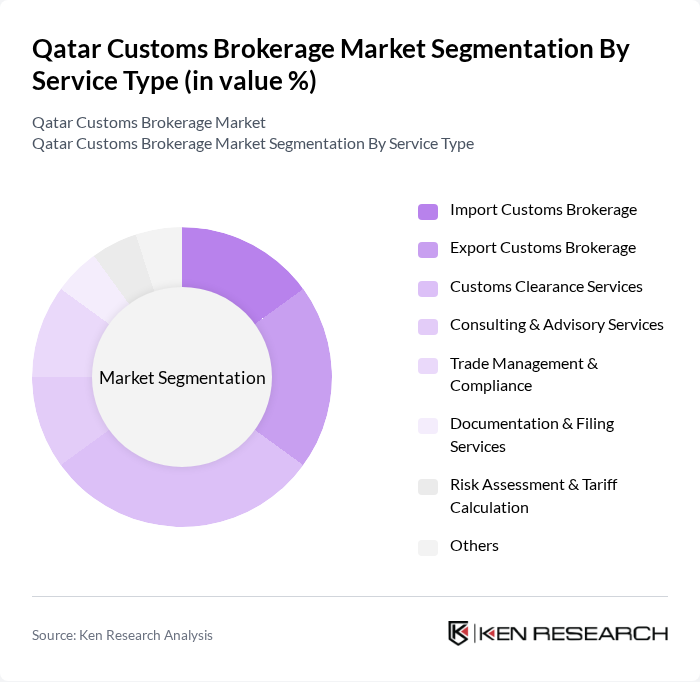 Qatar Customs Brokerage Market Segmentation By Service Type (in value %)

Qatar Customs Brokerage Market
Qatar Customs Brokerage Market Segmentation By Service Type

Market Segmentation

Import Customs Brokerage
Export Customs Brokerage
Customs Clearance Services
Consulting & Advisory Services
Trade Management & Compliance
Documentation & Filing Services
Risk Assessment & Tariff Calculation
Others

Source: Ken Research Analysis

KEN RESEARCH