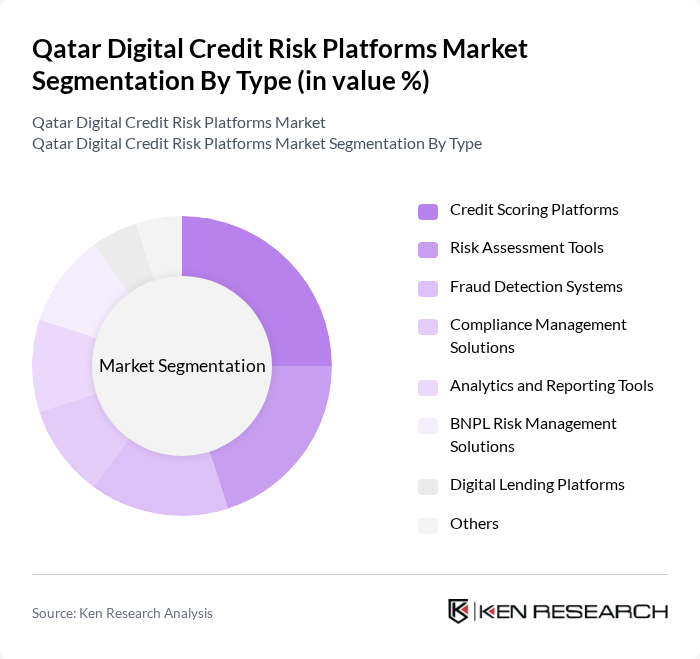 Qatar Digital Credit Risk Platforms Market Segmentation By Type (in value %)

Qatar Digital Credit Risk Platforms Market
Qatar Digital Credit Risk Platforms Market Segmentation By Type

Market Segmentation

Credit Scoring Platforms
Risk Assessment Tools
Fraud Detection Systems
Compliance Management Solutions
Analytics and Reporting Tools
BNPL Risk Management Solutions
Digital Lending Platforms
Others

Source: Ken Research Analysis

KEN RESEARCH