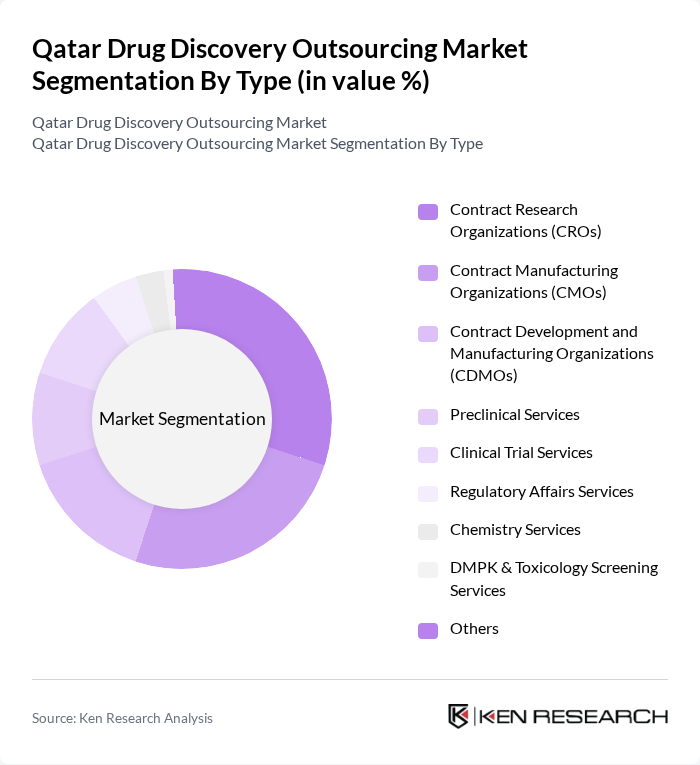 Qatar Drug Discovery Outsourcing Market Segmentation By Type (in value %)

Qatar Drug Discovery Outsourcing Market
Qatar Drug Discovery Outsourcing Market Segmentation By Type

Market Segmentation

Contract Research Organizations (CROs)
Contract Manufacturing Organizations (CMOs)
Contract Development and Manufacturing Organizations (CDMOs)
Preclinical Services
Clinical Trial Services
Regulatory Affairs Services
Chemistry Services
DMPK & Toxicology Screening Services
Others

Source: Ken Research Analysis

KEN RESEARCH