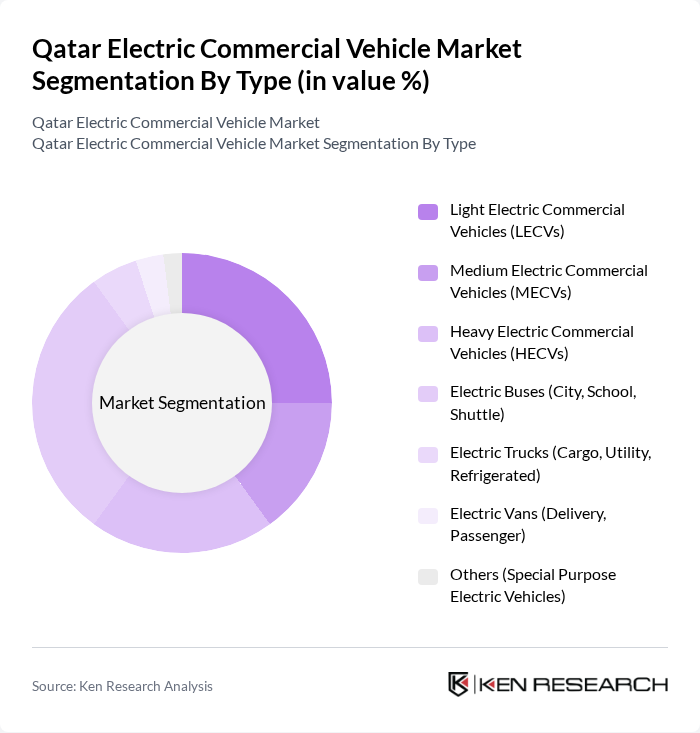 Qatar Electric Commercial Vehicle Market Segmentation By Type (in value %)

Qatar Electric Commercial Vehicle Market
Qatar Electric Commercial Vehicle Market Segmentation By Type

Market Segmentation

Light Electric Commercial Vehicles (LECVs)

Medium Electric Commercial Vehicles (MECVs)

Heavy Electric Commercial Vehicles (HECVs)

Electric Buses (City, School, Shuttle)

Electric Trucks (Cargo, Utility, Refrigerated)

Electric Vans (Delivery, Passenger)

Others (Special Purpose Electric Vehicles)

Source: Ken Research Analysis

KEN RESEARCH