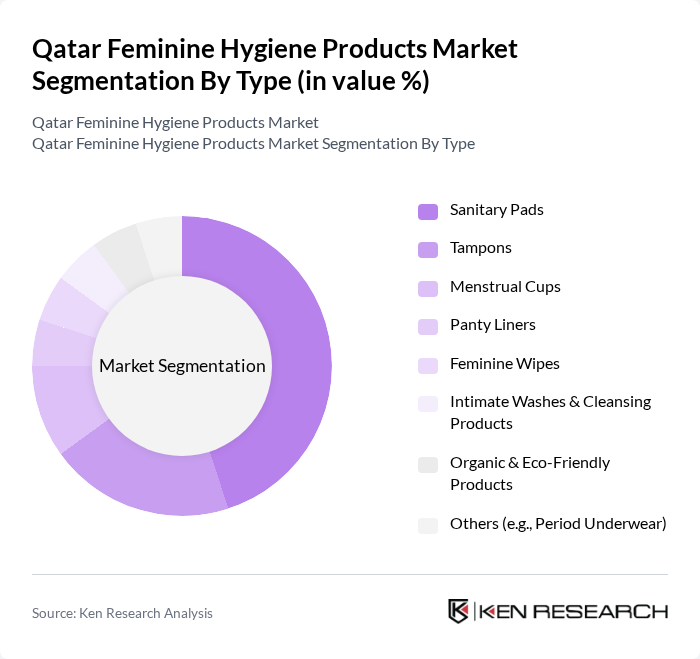 Qatar Feminine Hygiene Products Market Segmentation By Type (in value %)

Qatar Feminine Hygiene Products Market
Qatar Feminine Hygiene Products Market Segmentation By Type

Market Segmentation

Sanitary Pads
Tampons
Menstrual Cups
Panty Liners
Feminine Wipes
Intimate Washes & Cleansing Products
Organic & Eco-Friendly Products
Others (e.g., Period Underwear)

Source: Ken Research Analysis

KEN RESEARCH