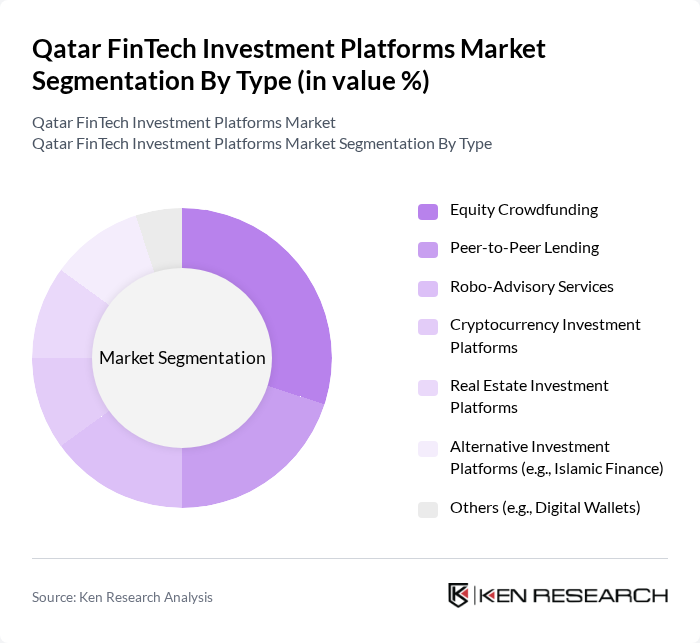 Qatar FinTech Investment Platforms Market Segmentation By Type (in value %)

Qatar FinTech Investment Platforms Market
Qatar FinTech Investment Platforms Market Segmentation By Type

Market Segmentation

Equity Crowdfunding
Peer-to-Peer Lending
Robo-Advisory Services
Cryptocurrency Investment Platforms
Real Estate Investment Platforms
Alternative Investment Platforms (e.g., Islamic Finance)
Others (e.g., Digital Wallets)

Source: Ken Research Analysis

KEN RESEARCH