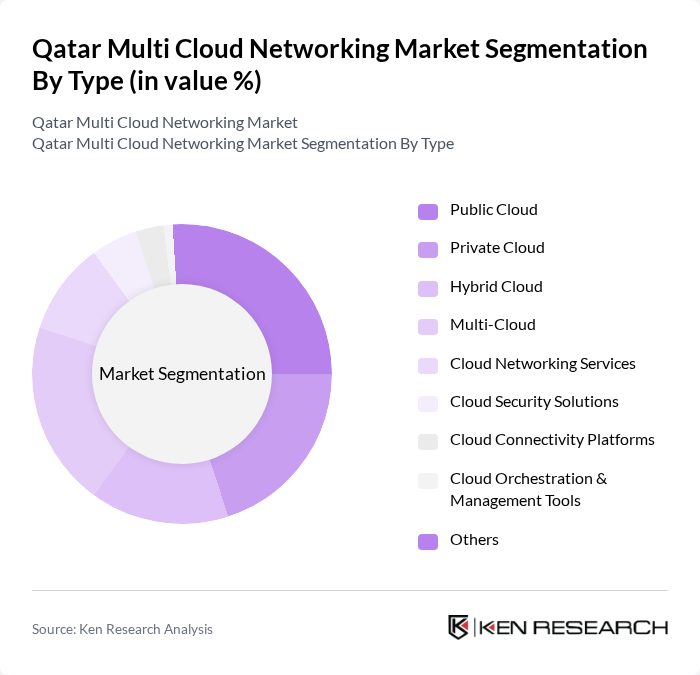 Qatar Multi Cloud Networking Market Segmentation By Type (in value %)

Qatar Multi Cloud Networking Market
Qatar Multi Cloud Networking Market Segmentation By Type

Market Segmentation

Public Cloud
Private Cloud
Hybrid Cloud
Multi-Cloud
Cloud Networking Services
Cloud Security Solutions
Cloud Connectivity Platforms
Cloud Orchestration & Management Tools
Others

Source: Ken Research Analysis

KEN RESEARCH