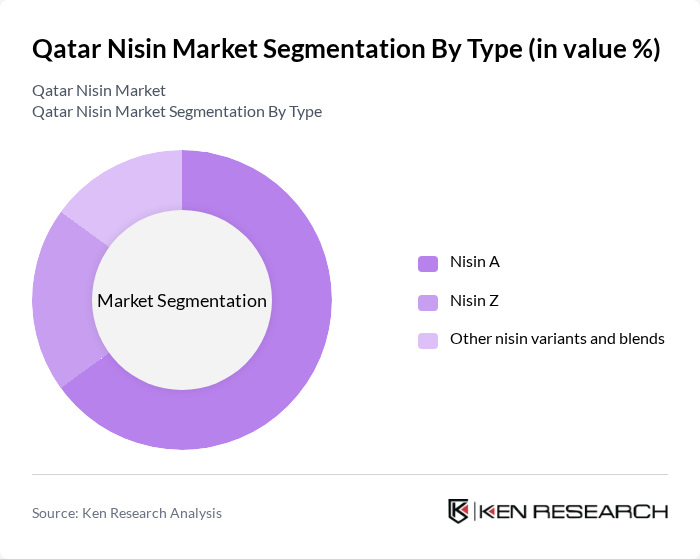 Qatar Nisin Market Segmentation By Type (in value %)

Qatar Nisin Market
Qatar Nisin Market Segmentation By Type

Market Segmentation

Nisin A
Nisin Z
Other nisin variants and blends

Source: Ken Research Analysis

KEN RESEARCH