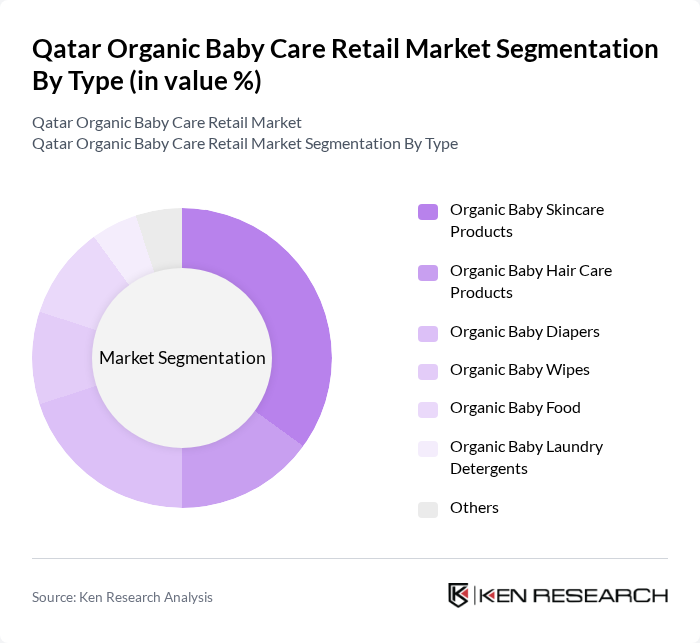 Qatar Organic Baby Care Retail Market Segmentation By Type (in value %)

Qatar Organic Baby Care Retail Market
Qatar Organic Baby Care Retail Market Segmentation By Type

Market Segmentation

Organic Baby Skincare Products

Organic Baby Hair Care Products

Organic Baby Diapers

Organic Baby Wipes

Organic Baby Food

Organic Baby Laundry Detergents

Others

Source: Ken Research Analysis

KEN RESEARCH