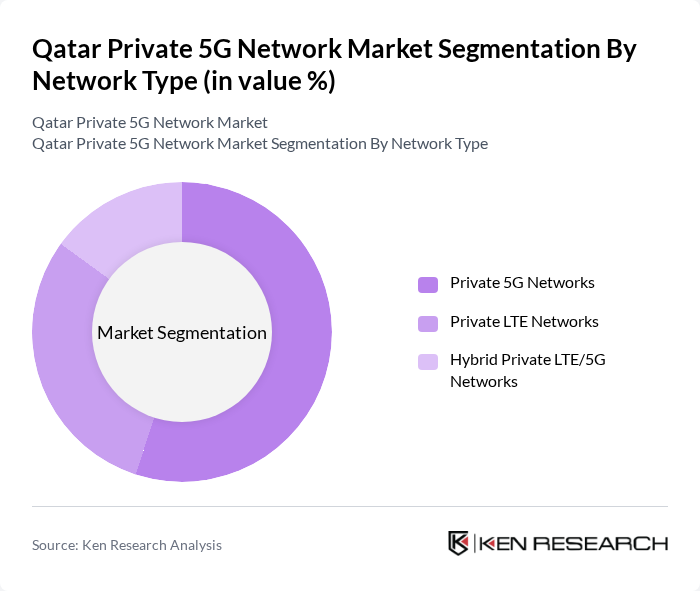 Qatar Private 5G Network Market Segmentation By Network Type (in value %)

Qatar Private 5G Network Market
Qatar Private 5G Network Market Segmentation By Network Type

Market Segmentation

Private 5G Networks

Private LTE Networks

Hybrid Private LTE/5G Networks

Source: Ken Research Analysis

KEN RESEARCH