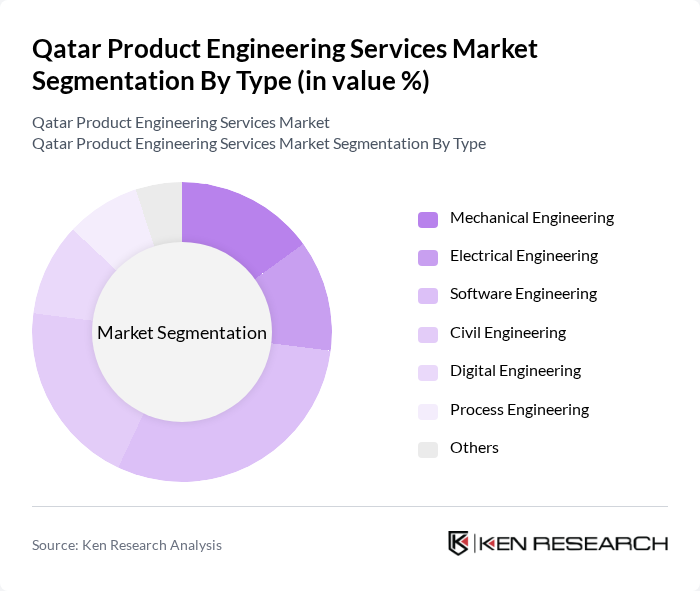 Qatar Product Engineering Services Market Segmentation By Type (in value %)

Qatar Product Engineering Services Market
Qatar Product Engineering Services Market Segmentation By Type

Market Segmentation

Mechanical Engineering
Electrical Engineering
Software Engineering
Civil Engineering
Digital Engineering
Process Engineering
Others

Source: Ken Research Analysis

KEN RESEARCH