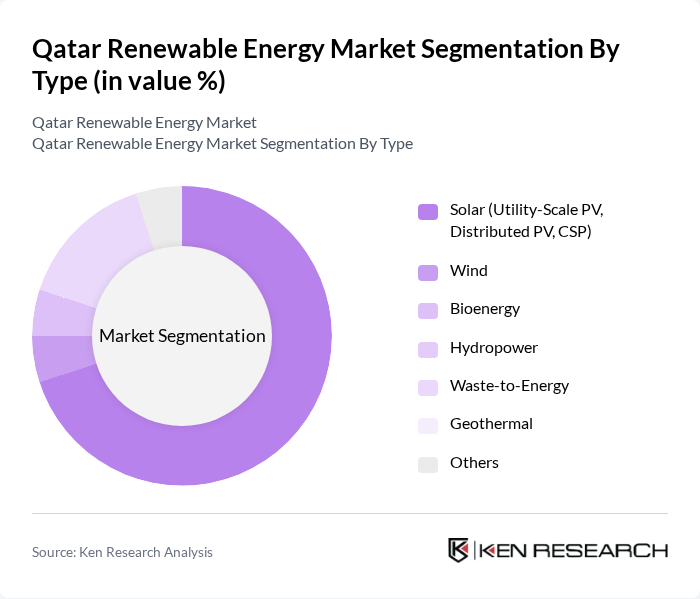 Qatar Renewable Energy Market Segmentation By Type (in value %)

Qatar Renewable Energy Market
Qatar Renewable Energy Market Segmentation By Type

Market Segmentation

Solar (Utility-Scale PV, Distributed PV, CSP)
Wind
Bioenergy
Hydropower
Waste-to-Energy
Geothermal
Others

Source: Ken Research Analysis

KEN RESEARCH