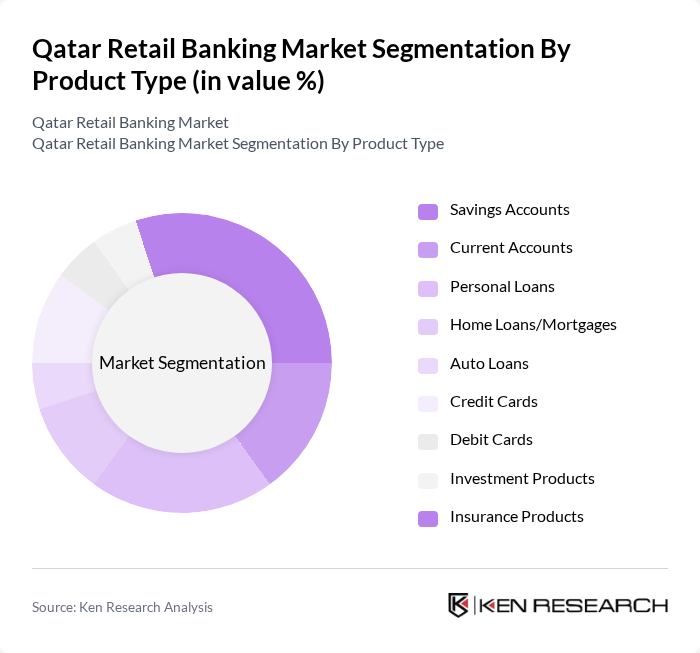 Qatar Retail Banking Market Segmentation By Product Type (in value %)

Qatar Retail Banking Market
Qatar Retail Banking Market Segmentation By Product Type

Market Segmentation

Savings Accounts
Current Accounts
Personal Loans
Home Loans/Mortgages
Auto Loans
Credit Cards
Debit Cards
Investment Products
Insurance Products

Source: Ken Research Analysis

KEN RESEARCH