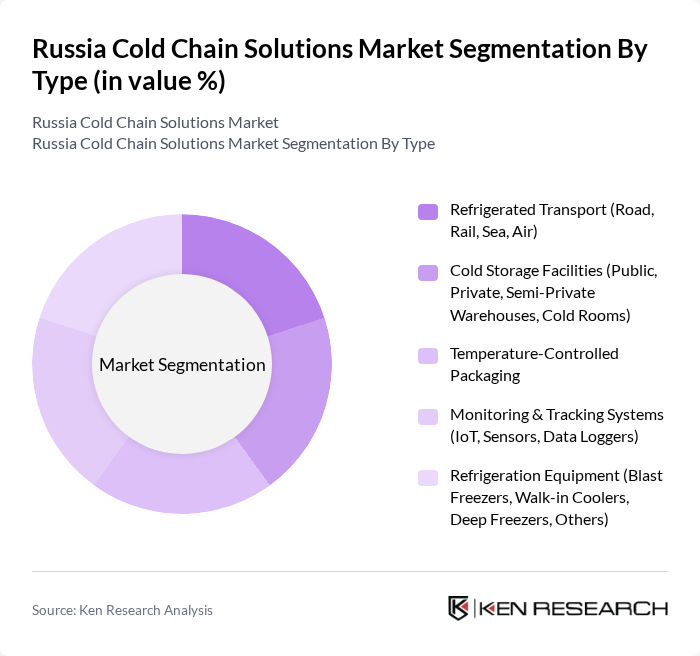 Russia Cold Chain Solutions Market Segmentation By Type (in value %)

Russia Cold Chain Solutions Market
Russia Cold Chain Solutions Market Segmentation By Type

Market Segmentation

Refrigerated Transport (Road, Rail, Sea, Air)

Cold Storage Facilities (Public, Private, Semi-Private Warehouses, Cold Rooms)

Temperature-Controlled Packaging

Monitoring & Tracking Systems (IoT, Sensors, Data Loggers)

Refrigeration Equipment (Blast Freezers, Walk-in Coolers, Deep Freezers, Others)

Source: Ken Research Analysis

KEN RESEARCH