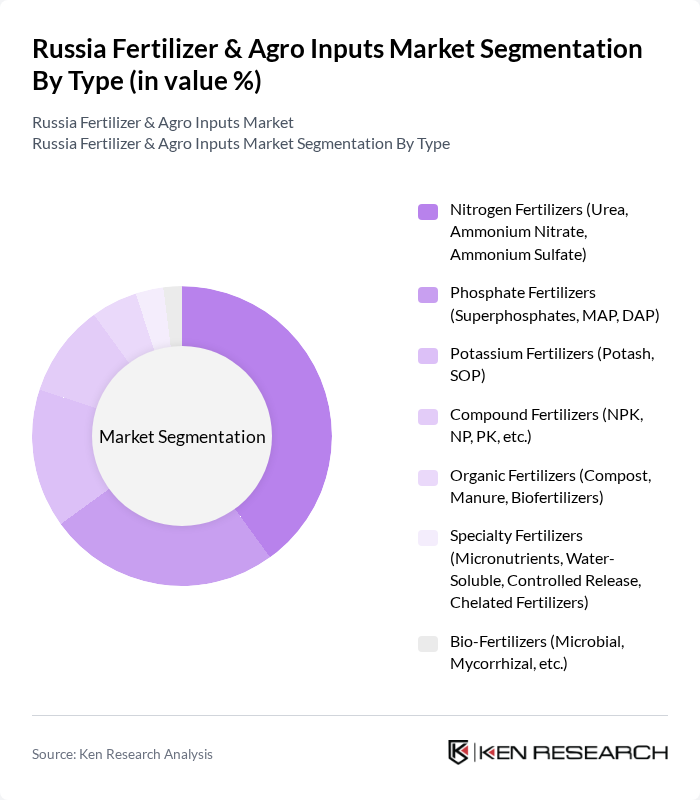 Russia Fertilizer & Agro Inputs Market Segmentation By Type (in value %)

Russia Fertilizer & Agro Inputs Market
Russia Fertilizer & Agro Inputs Market Segmentation By Type

Market Segmentation

Nitrogen Fertilizers (Urea, Ammonium Nitrate, Ammonium Sulfate)

Phosphate Fertilizers (Superphosphates, MAP, DAP)

Potassium Fertilizers (Potash, SOP)

Compound Fertilizers (NPK, NP, PK, etc.)

Organic Fertilizers (Compost, Manure, Biofertilizers)

Specialty Fertilizers (Micronutrients, Water-Soluble, Controlled Release, Chelated Fertilizers)

Bio-Fertilizers (Microbial, Mycorrhizal, etc.)

Source: Ken Research Analysis

KEN RESEARCH