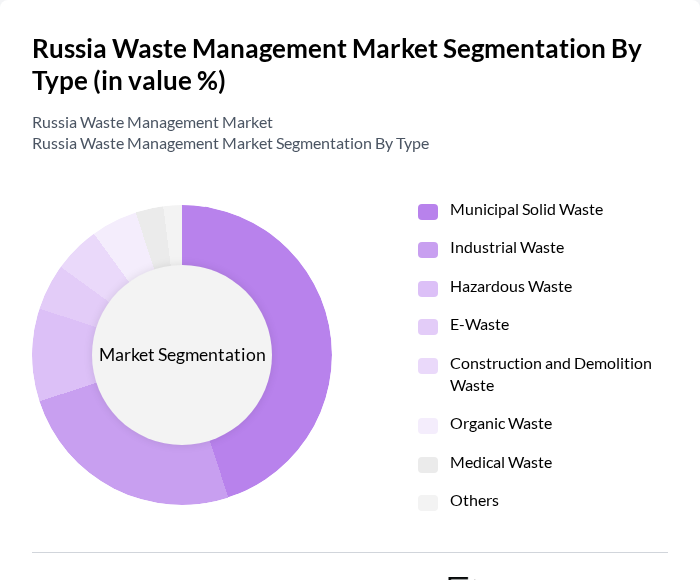 Russia Waste Management Market Segmentation By Type (in value %)

Russia Waste Management Market
Russia Waste Management Market Segmentation By Type

Market Segmentation

Municipal Solid Waste
Industrial Waste
Hazardous Waste
E-Waste
Construction and Demolition Waste
Organic Waste
Medical Waste
Others