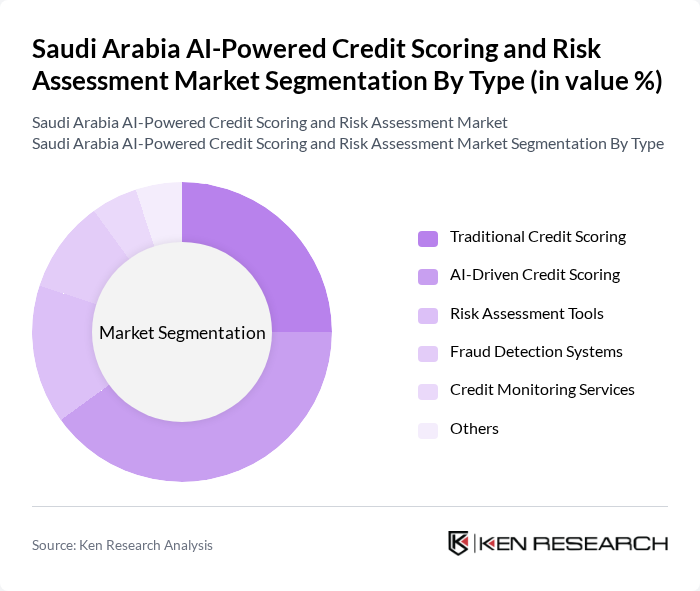 Saudi Arabia AI-Powered Credit Scoring and Risk Assessment Market Segmentation By Type (in value %)

Saudi Arabia AI-Powered Credit Scoring and Risk Assessment Market
Saudi Arabia AI-Powered Credit Scoring and Risk Assessment Market Segmentation By Type

Market Segmentation

Traditional Credit Scoring
AI-Driven Credit Scoring
Risk Assessment Tools
Fraud Detection Systems
Credit Monitoring Services
Others

Source: Ken Research Analysis

KEN RESEARCH