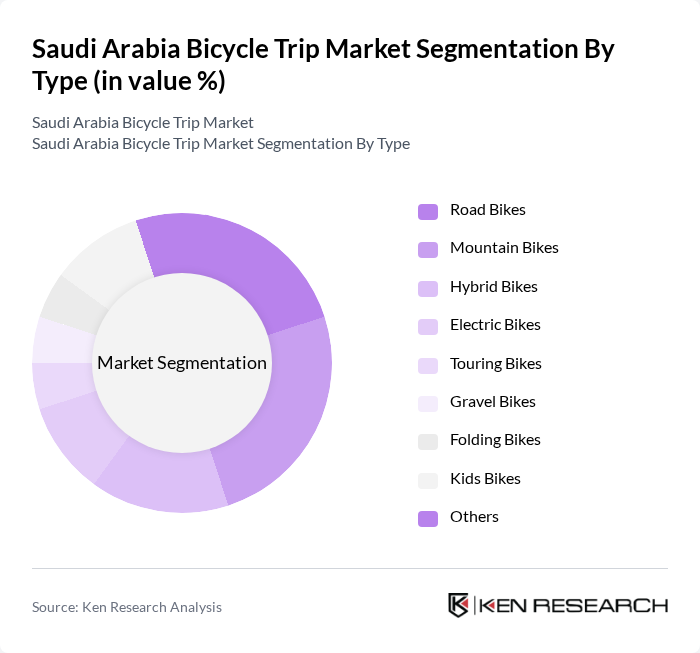 Saudi Arabia Bicycle Trip Market Segmentation By Type (in value %)

Saudi Arabia Bicycle Trip Market
Saudi Arabia Bicycle Trip Market Segmentation By Type

Market Segmentation

Road Bikes
Mountain Bikes
Hybrid Bikes
Electric Bikes
Touring Bikes
Gravel Bikes
Folding Bikes
Kids Bikes
Others

Source: Ken Research Analysis

KEN RESEARCH