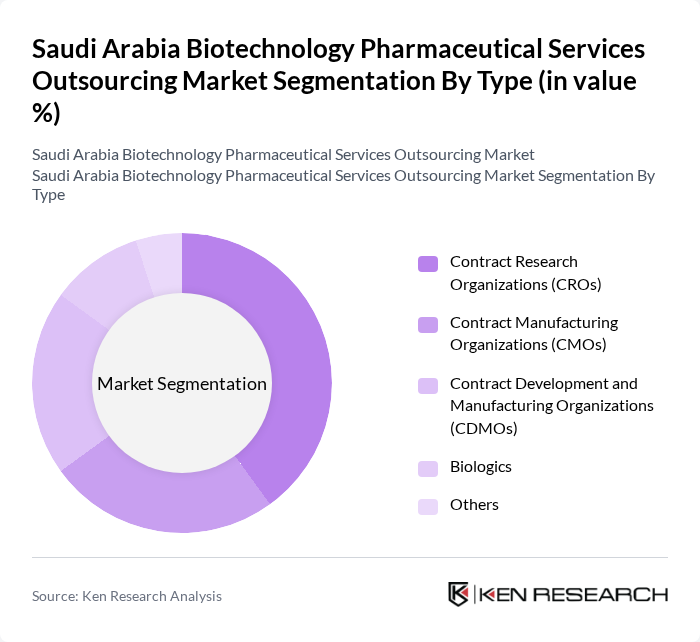 Saudi Arabia Biotechnology Pharmaceutical Services Outsourcing Market Segmentation By Type (in value %)

Saudi Arabia Biotechnology Pharmaceutical Services Outsourcing Market
Saudi Arabia Biotechnology Pharmaceutical Services Outsourcing Market Segmentation By Type

Market Segmentation

Contract Research Organizations (CROs)
Contract Manufacturing Organizations (CMOs)
Contract Development and Manufacturing Organizations (CDMOs)
Biologics
Others

Source: Ken Research Analysis

KEN RESEARCH