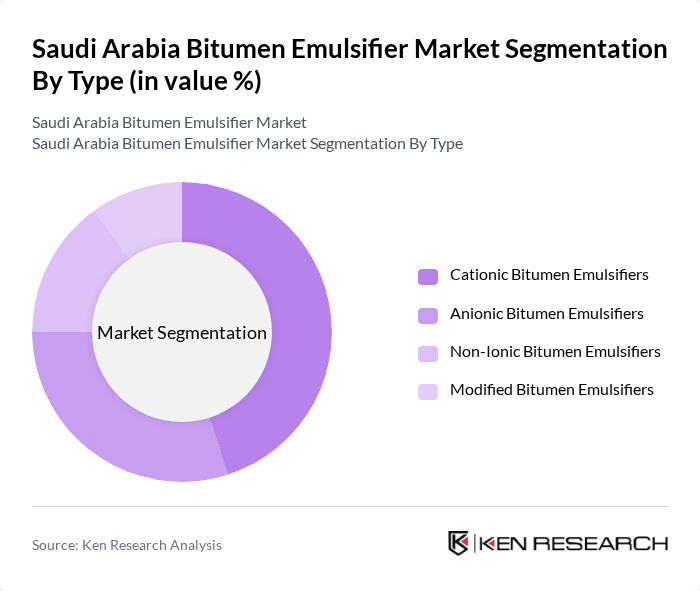 Saudi Arabia Bitumen Emulsifier Market Segmentation By Type (in value %)

Saudi Arabia Bitumen Emulsifier Market
Saudi Arabia Bitumen Emulsifier Market Segmentation By Type

Market Segmentation

Cationic Bitumen Emulsifiers
Anionic Bitumen Emulsifiers
Non-Ionic Bitumen Emulsifiers
Modified Bitumen Emulsifiers

Source: Ken Research Analysis

KEN RESEARCH