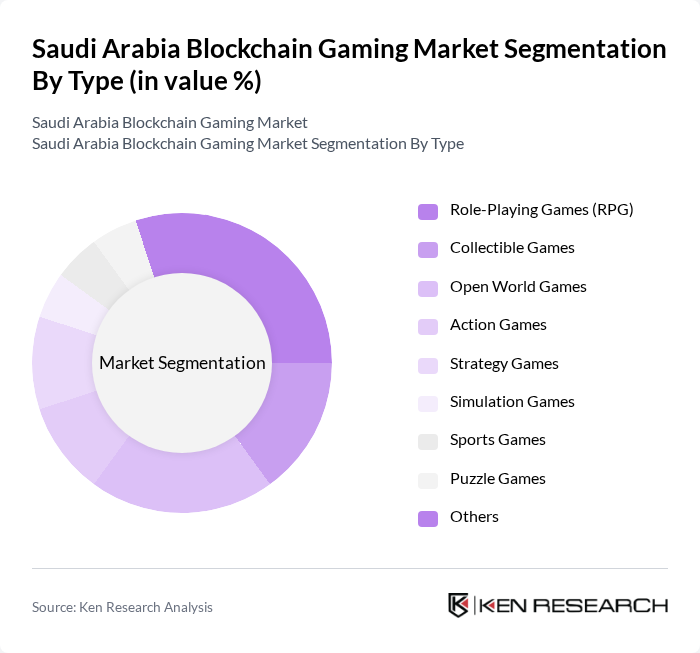 Saudi Arabia Blockchain Gaming Market Segmentation By Type (in value %)

Saudi Arabia Blockchain Gaming Market
Saudi Arabia Blockchain Gaming Market Segmentation By Type

Market Segmentation

Role-Playing Games (RPG)
Collectible Games
Open World Games
Action Games
Strategy Games
Simulation Games
Sports Games
Puzzle Games
Others

Source: Ken Research Analysis

KEN RESEARCH