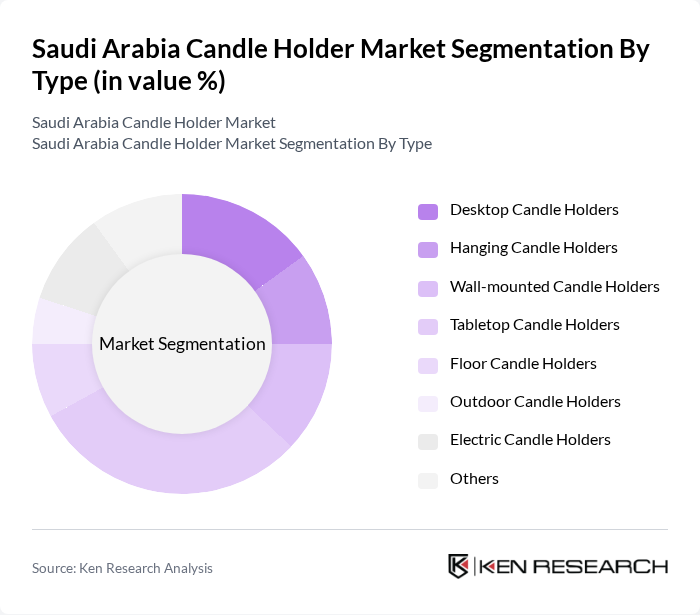 Saudi Arabia Candle Holder Market Segmentation By Type (in value %)

Saudi Arabia Candle Holder Market
Saudi Arabia Candle Holder Market Segmentation By Type

Market Segmentation

Desktop Candle Holders
Hanging Candle Holders
Wall-mounted Candle Holders
Tabletop Candle Holders
Floor Candle Holders
Outdoor Candle Holders
Electric Candle Holders
Others

Source: Ken Research Analysis

KEN RESEARCH