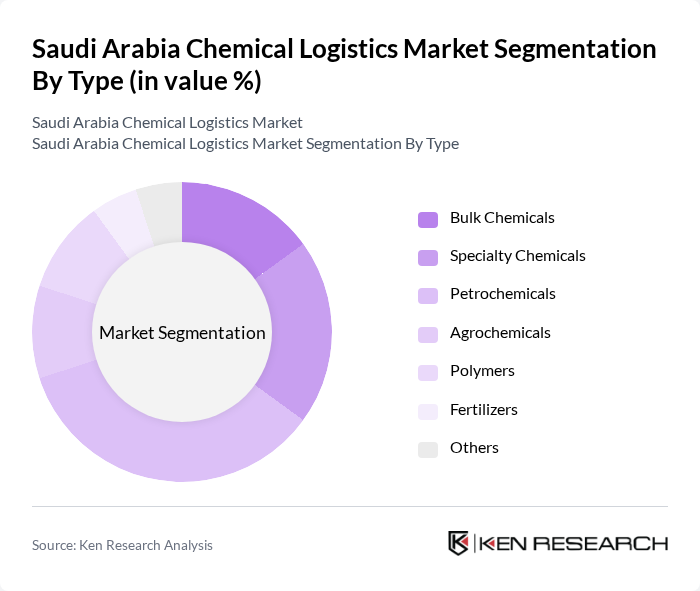 Saudi Arabia Chemical Logistics Market Segmentation By Type (in value %)

Saudi Arabia Chemical Logistics Market
Saudi Arabia Chemical Logistics Market Segmentation By Type

Market Segmentation

Bulk Chemicals
Specialty Chemicals
Petrochemicals
Agrochemicals
Polymers
Fertilizers
Others

Source: Ken Research Analysis

KEN RESEARCH