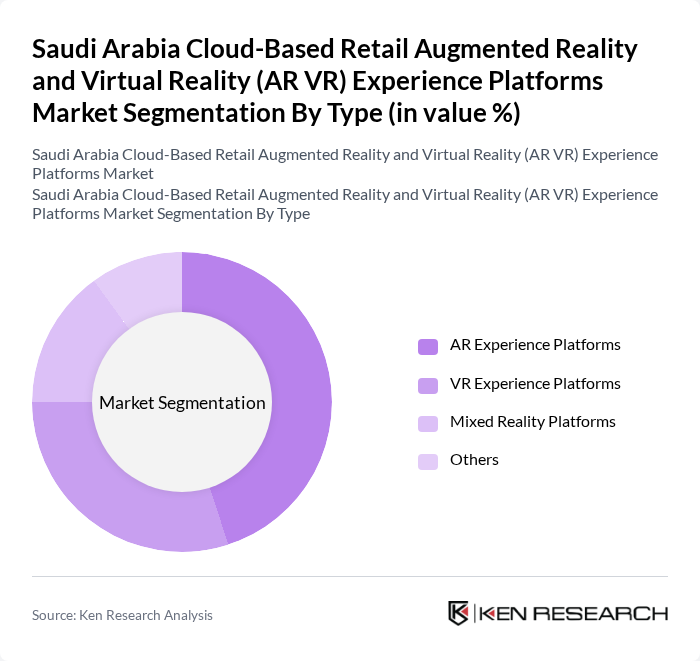 Saudi Arabia Cloud-Based Retail Augmented Reality and Virtual Reality (AR VR) Experience Platforms Market Segmentation By Type (in value %)

Saudi Arabia Cloud-Based Retail Augmented Reality and Virtual Reality (AR VR) Experience Platforms Market

Saudi Arabia Cloud-Based Retail Augmented Reality and Virtual Reality (AR VR) Experience Platforms Market Segmentation By Type

Market Segmentation

AR Experience Platforms

VR Experience Platforms

Mixed Reality Platforms

Others

Source: Ken Research Analysis

KEN RESEARCH