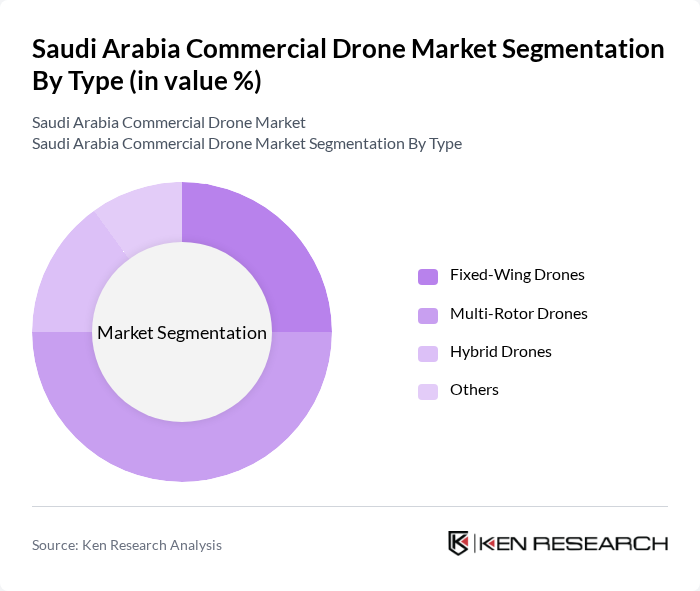 Saudi Arabia Commercial Drone Market Segmentation By Type (in value %)

Saudi Arabia Commercial Drone Market
Saudi Arabia Commercial Drone Market Segmentation By Type

Market Segmentation

Fixed-Wing Drones
Multi-Rotor Drones
Hybrid Drones
Others

Source: Ken Research Analysis

KEN RESEARCH