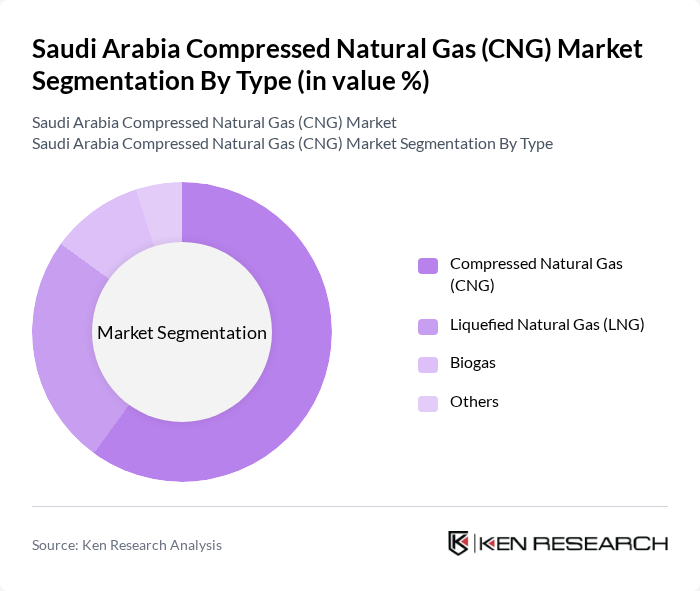 Saudi Arabia Compressed Natural Gas (CNG) Market Segmentation By Type (in value %)

Saudi Arabia Compressed Natural Gas (CNG) Market
Saudi Arabia Compressed Natural Gas (CNG) Market Segmentation By Type

Market Segmentation

Compressed Natural Gas (CNG)
Liquefied Natural Gas (LNG)
Biogas
Others

Source: Ken Research Analysis

KEN RESEARCH