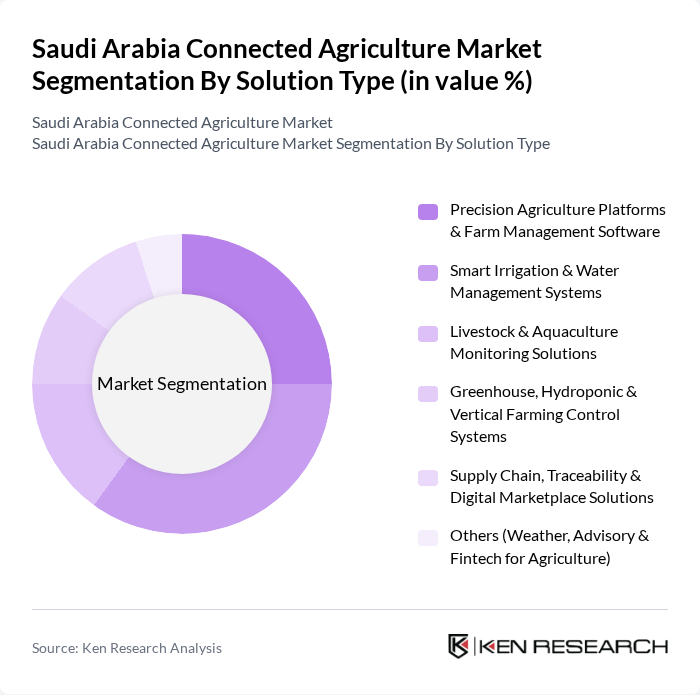 Saudi Arabia Connected Agriculture Market Segmentation By Solution Type (in value %)

Saudi Arabia Connected Agriculture Market
Saudi Arabia Connected Agriculture Market Segmentation By Solution Type

Market Segmentation

Precision Agriculture Platforms & Farm Management Software

Smart Irrigation & Water Management Systems

Livestock & Aquaculture Monitoring Solutions

Greenhouse, Hydroponic & Vertical Farming Control Systems

Supply Chain, Traceability & Digital Marketplace Solutions

Others (Weather, Advisory & Fintech for Agriculture)

Source: Ken Research Analysis

KEN RESEARCH