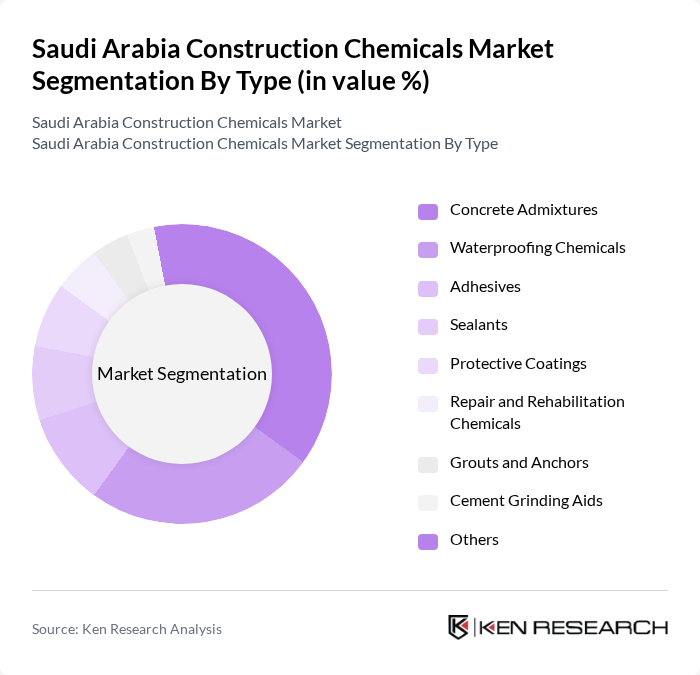 Saudi Arabia Construction Chemicals Market Segmentation By Type (in value %)

Saudi Arabia Construction Chemicals Market
Saudi Arabia Construction Chemicals Market Segmentation By Type

Market Segmentation

Concrete Admixtures
Waterproofing Chemicals
Adhesives
Sealants
Protective Coatings
Repair and Rehabilitation Chemicals
Grouts and Anchors
Cement Grinding Aids
Others

Source: Ken Research Analysis

KEN RESEARCH