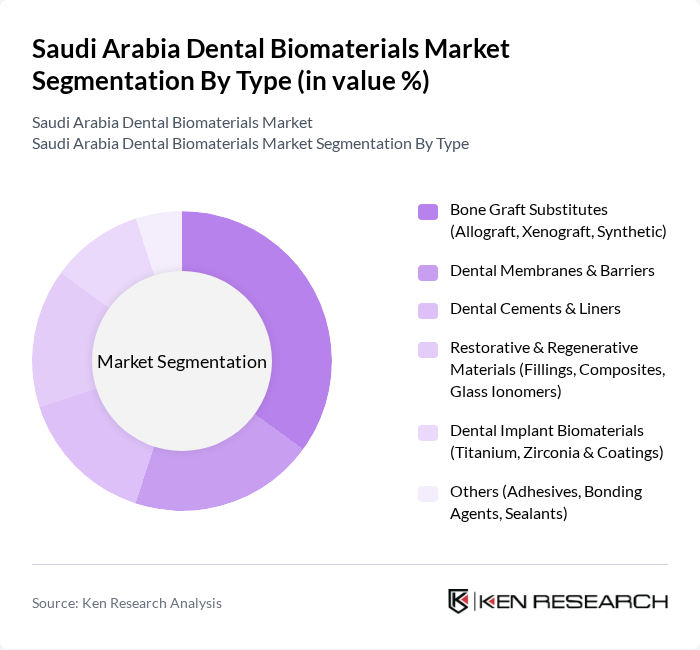 Saudi Arabia Dental Biomaterials Market Segmentation By Type (in value %)

Saudi Arabia Dental Biomaterials Market
Saudi Arabia Dental Biomaterials Market Segmentation By Type

Market Segmentation

Bone Graft Substitutes (Allograft, Xenograft, Synthetic)

Dental Membranes & Barriers

Dental Cements & Liners

Restorative & Regenerative Materials (Fillings, Composites, Glass Ionomers)

Dental Implant Biomaterials (Titanium, Zirconia & Coatings)

Others (Adhesives, Bonding Agents, Sealants)

Source: Ken Research Analysis

KEN RESEARCH