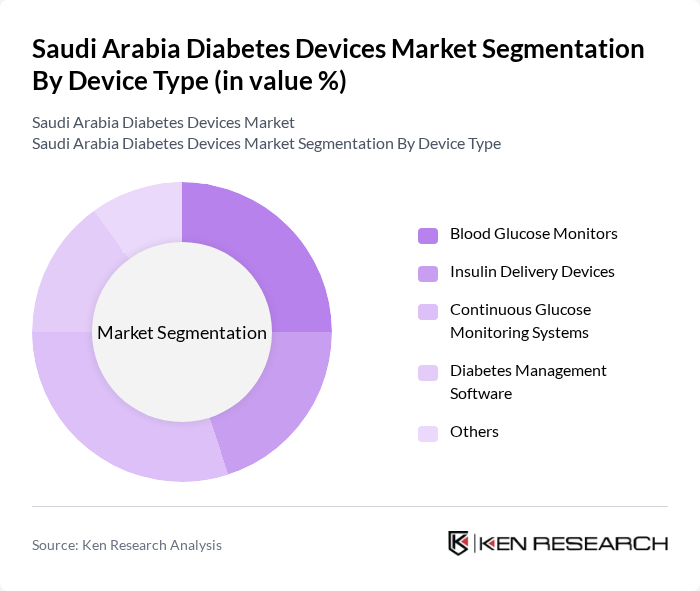 Saudi Arabia Diabetes Devices Market Segmentation By Device Type (in value %)

Saudi Arabia Diabetes Devices Market
Saudi Arabia Diabetes Devices Market Segmentation By Device Type

Market Segmentation

Blood Glucose Monitors

Insulin Delivery Devices

Continuous Glucose Monitoring Systems

Diabetes Management Software

Others

Source: Ken Research Analysis

KEN RESEARCH