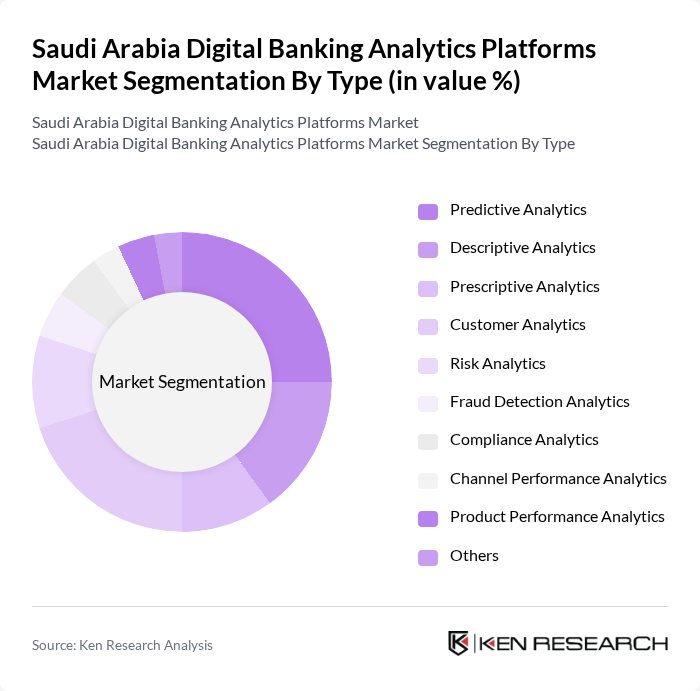 Saudi Arabia Digital Banking Analytics Platforms Market Segmentation By Type (in value %)

Saudi Arabia Digital Banking Analytics Platforms Market
Saudi Arabia Digital Banking Analytics Platforms Market Segmentation By Type

Market Segmentation

Predictive Analytics
Descriptive Analytics
Prescriptive Analytics
Customer Analytics
Risk Analytics
Fraud Detection Analytics
Compliance Analytics
Channel Performance Analytics
Product Performance Analytics
Others

Source: Ken Research Analysis

KEN RESEARCH